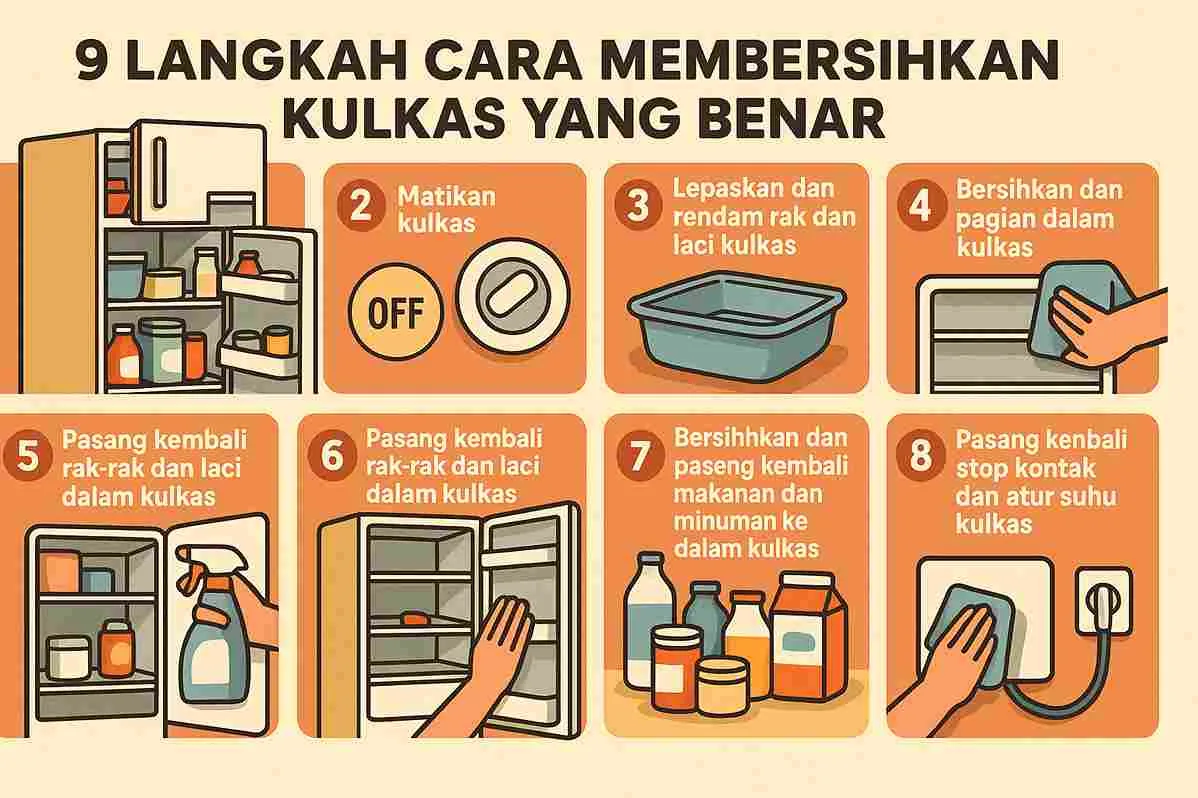 9 LANGKAH CARA MEMBERSIHKAN KULKAS YANG BENAR

2 Matikan kulkas

OFF

3 Lepaskan dan rendam rak dan laci kulkas

4 Bersihkan dan pagian dalam kulkas

5 Pasang kembali rak-rak dan laci dalam kulkas

6 Pasang kembali rak-rak dan laci dalam kulkas

7 Bersihhkan dan paseng kembali makanan dan minuman ke dalam kulkas

8 Pasang kenbali stop kontak dan atur suhu kulkas